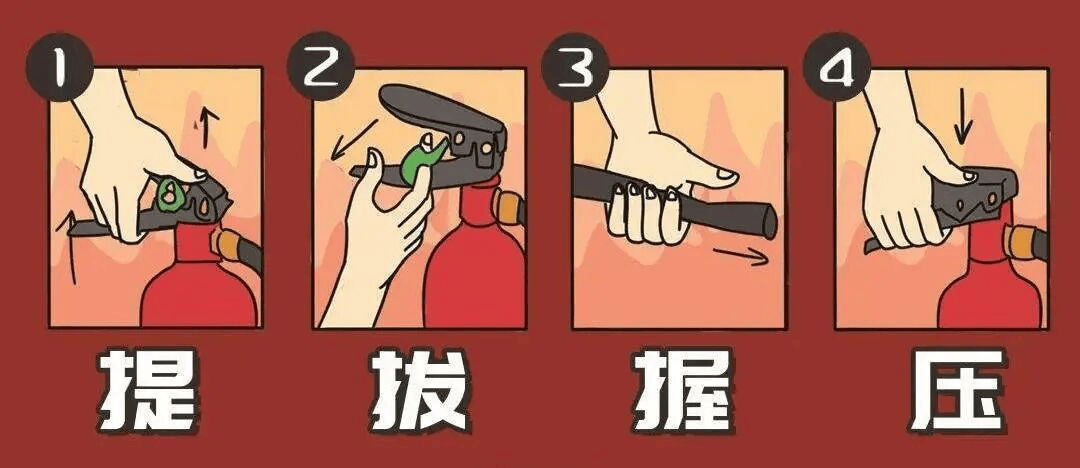 1
提

2
拔

3
握

4
压